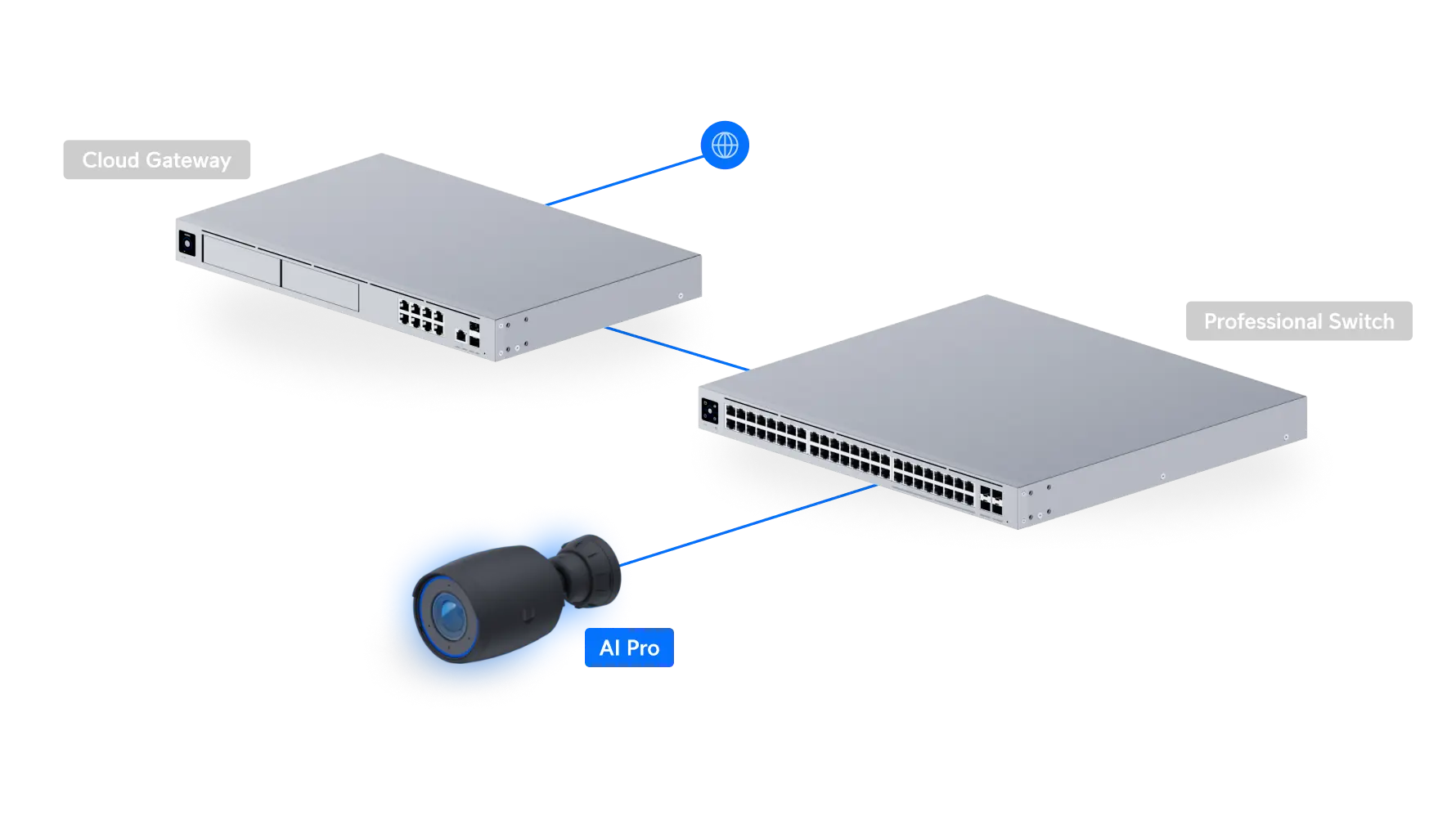 Cloud Gateway

Professional Switch

AI Pro