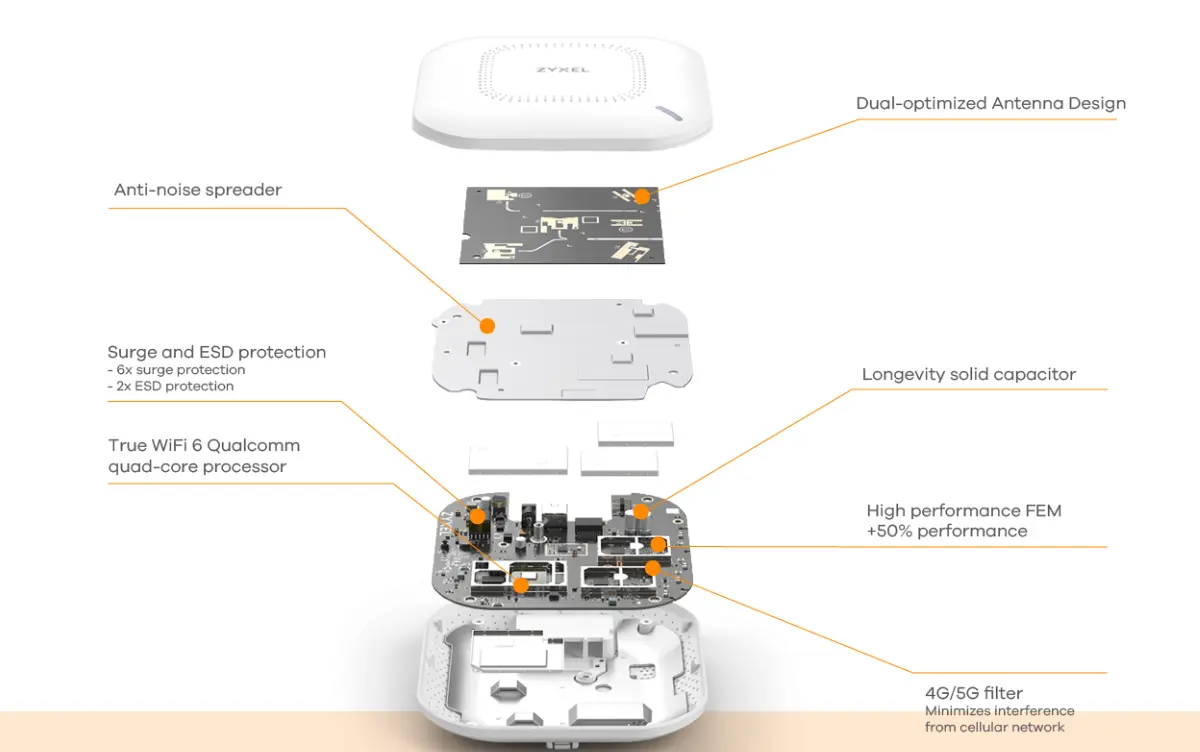 ZYXEL

Dual-optimized Antenna Design

Anti-noise spreader

Surge and ESD protection
- 6x surge protection
- 2x ESD protection

Longevity solid capacitor

True WiFi 6 Qualcomm quad-core processor

High performance FEM
+50% performance

4G/5G filter
Minimizes interference from cellular network