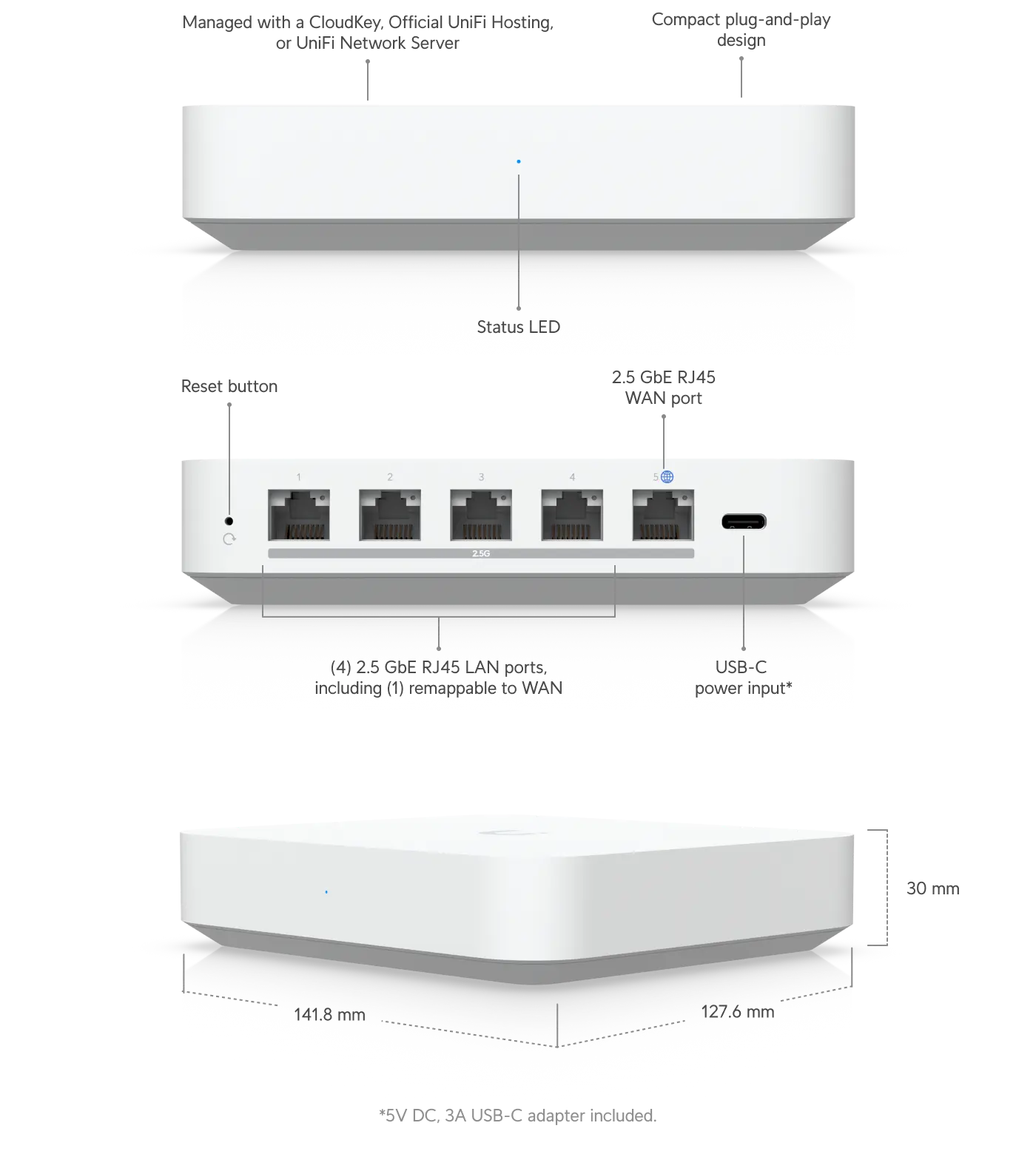 Managed with a CloudKey, Official UniFi Hosting, or UniFi Network Server

Compact plug-and-play design

Status LED

Reset button

2.5 GbE RJ45 WAN port

1

2

3

4

5

2.5G

(4) 2.5 GbE RJ45 LAN ports, including (1) remappable to WAN

USB-C power input*

30 mm

141.8 mm

127.6 mm

*5V DC, 3A USB-C adapter included.