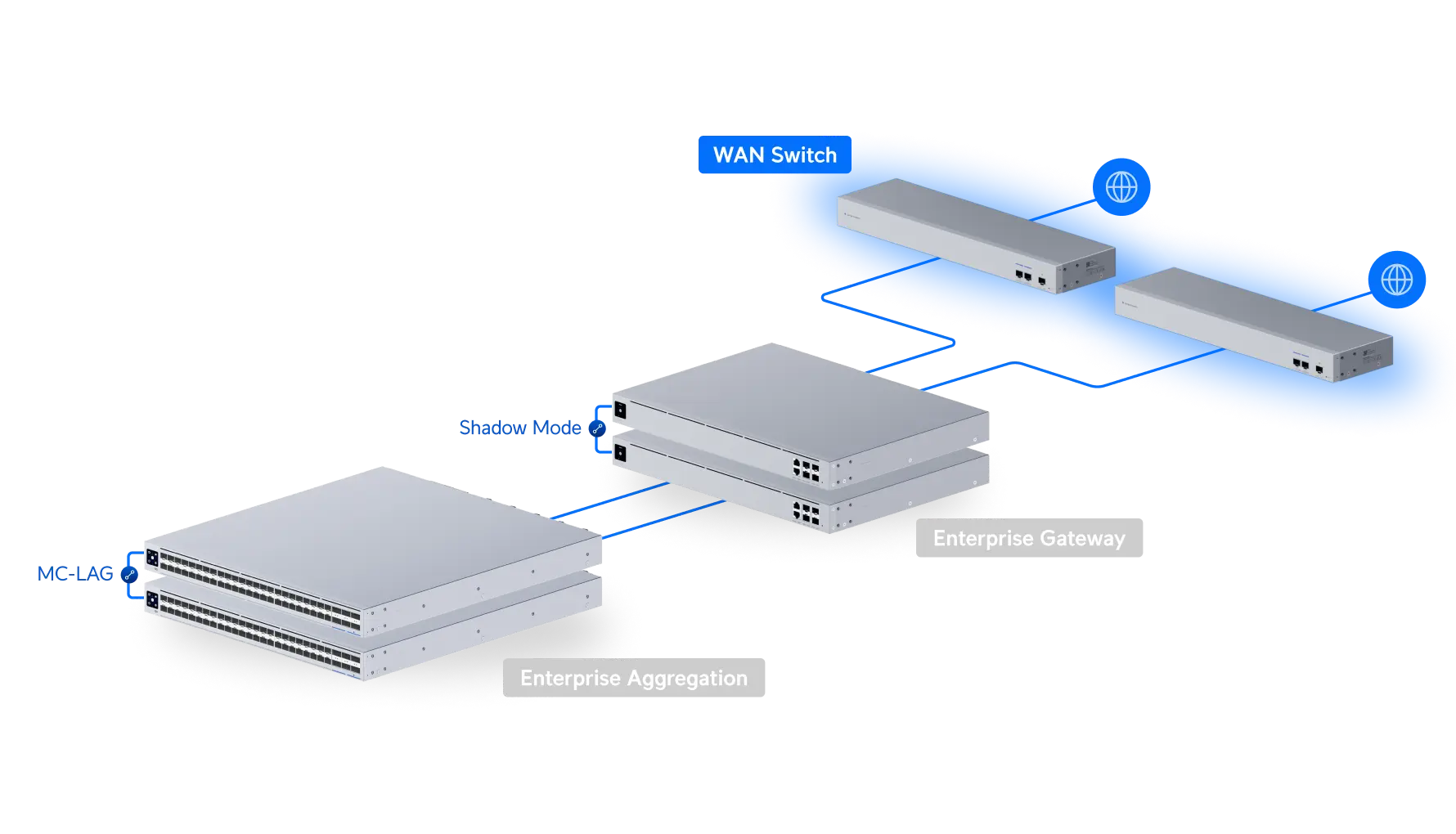 WAN Switch

Shadow Mode

Enterprise Gateway

MC-LAG

Enterprise Aggregation