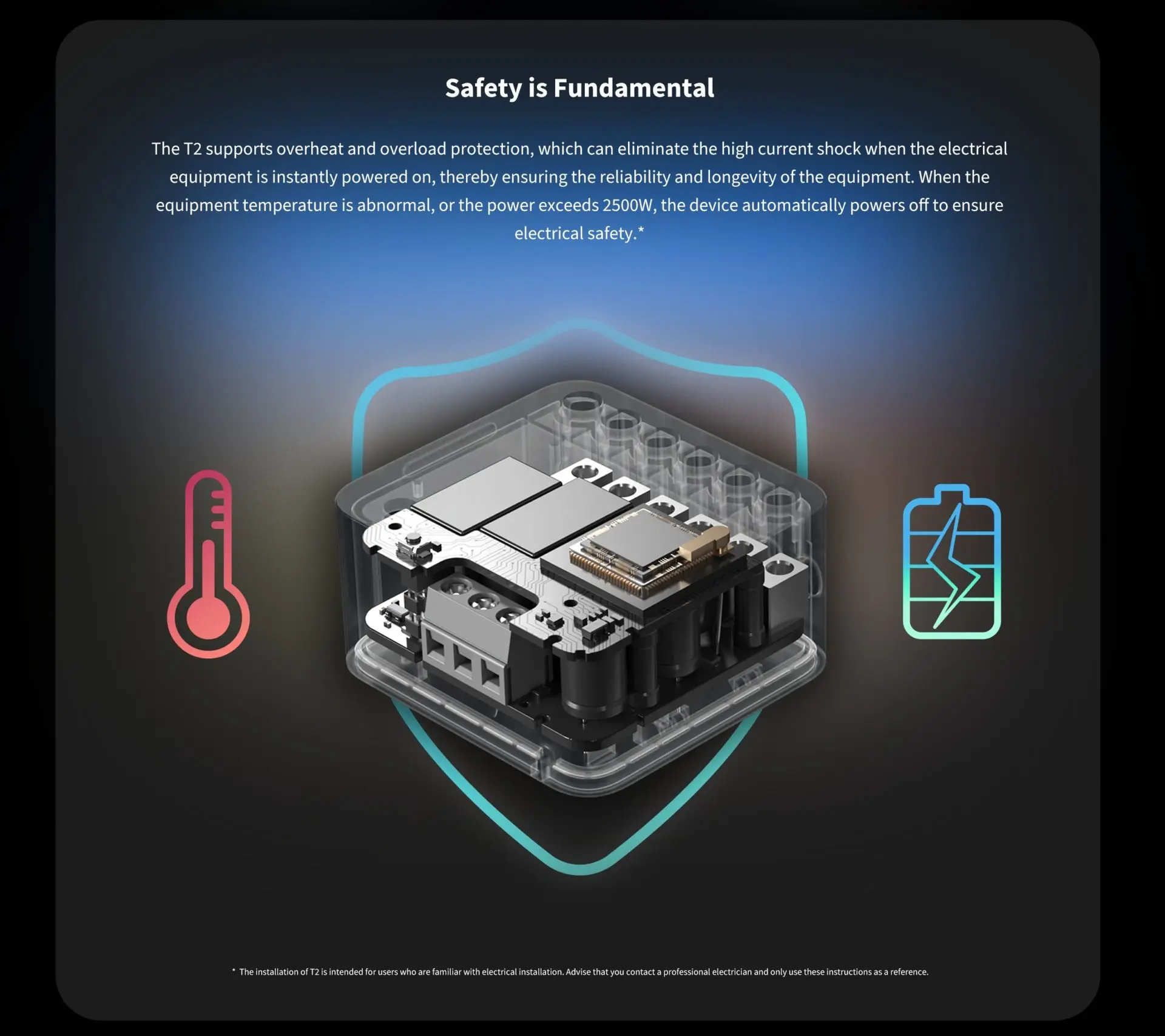 Safety is Fundamental

The T2 supports overheat and overload protection, which can eliminate the high current shock when the electrical equipment is instantly powered on, thereby ensuring the reliability and longevity of the equipment. When the equipment temperature is abnormal, or the power exceeds 2500W, the device automatically powers off to ensure electrical safety.*

* The installation of T2 is intended for users who are familiar with electrical installation. Advise that you contact a professional electrician and only use these instructions as a reference.