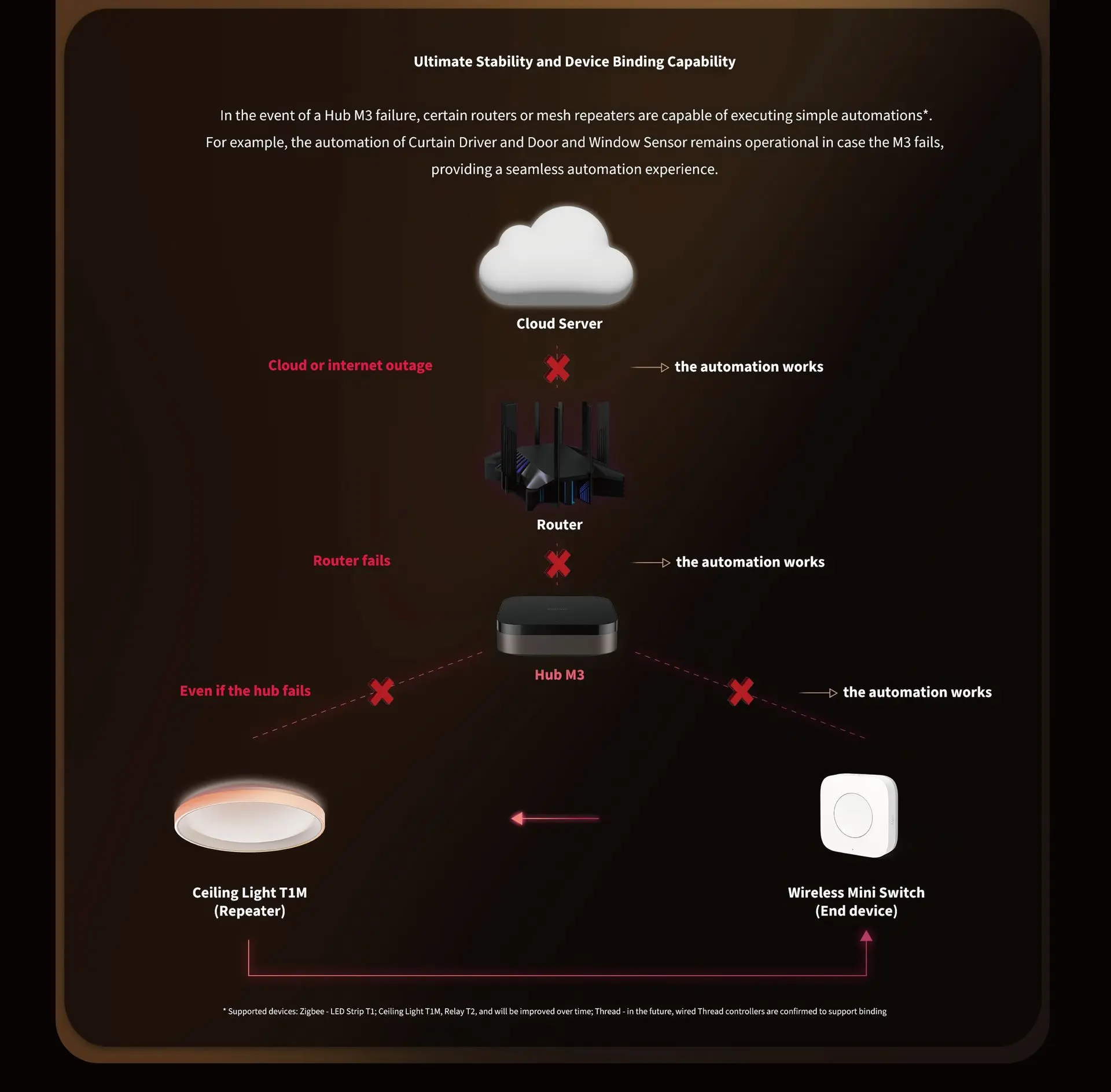 Ultimate Stability and Device Binding Capability

In the event of a Hub M3 failure, certain routers or mesh repeaters are capable of executing simple automations*. For example, the automation of Curtain Driver and Door and Window Sensor remains operational in case the M3 fails, providing a seamless automation experience.

Cloud Server

Cloud or internet outage

the automation works

Router

Router fails

the automation works

Hub M3

Even if the hub fails

the automation works

Ceiling Light T1M
(Repeater)

Wireless Mini Switch
(End device)

* Supported devices: Zigbee - LED Strip T1; Ceiling Light T1M, Relay T2, and will be improved over time; Thread - in the future, wired Thread controllers are confirmed to support binding