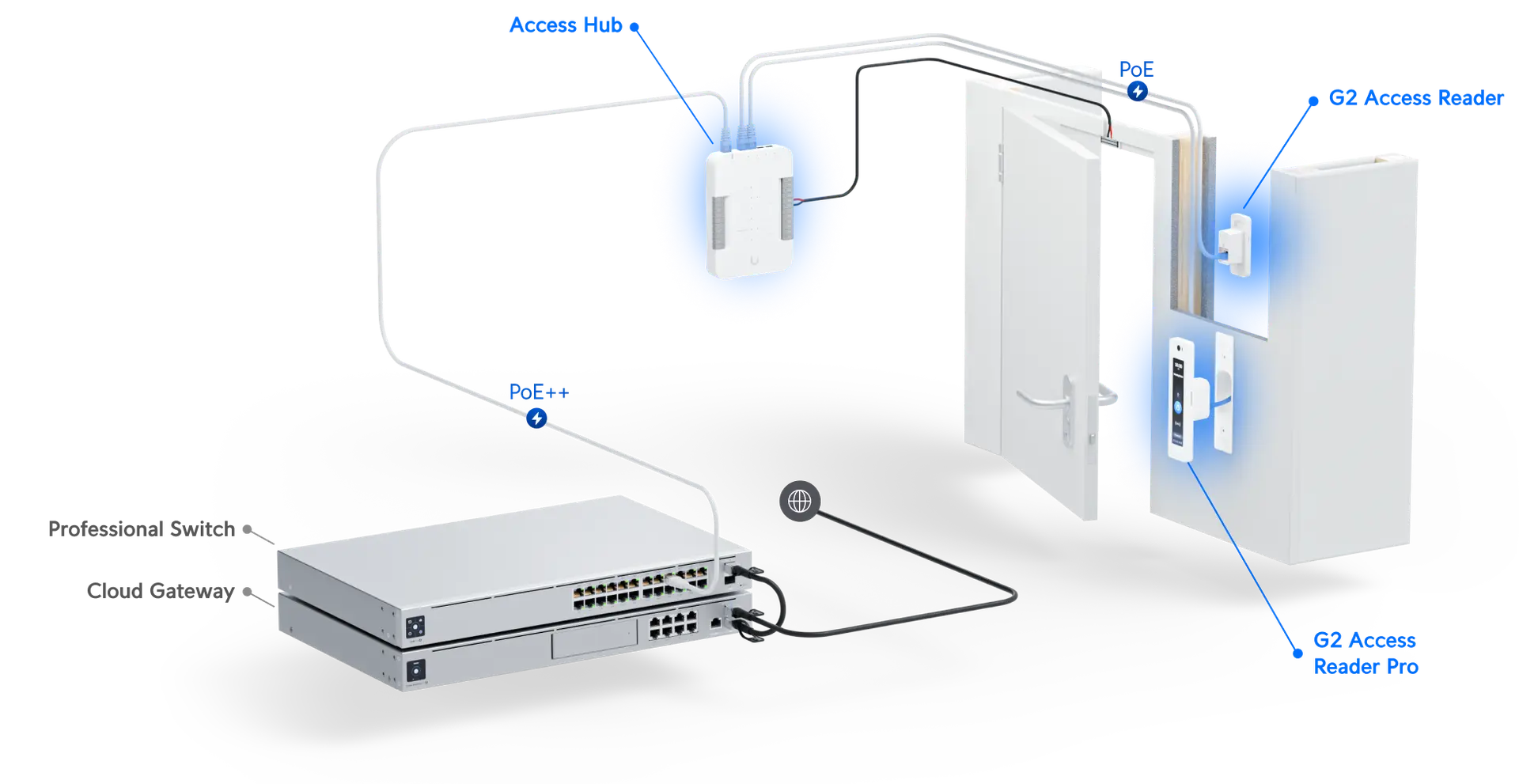 Access Hub

PoE

G2 Access Reader

PoE++

Professional Switch

Cloud Gateway

G2 Access Reader Pro